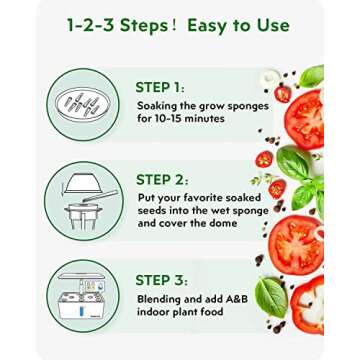 1-2-3 Steps！ Easy to Use

STEP 1:
Soaking the grow sponges for 10-15 minutes

STEP 2:
Put your favorite soaked seeds into the wet sponge and cover the dome

STEP 3:
Blending and add A&B indoor plant food