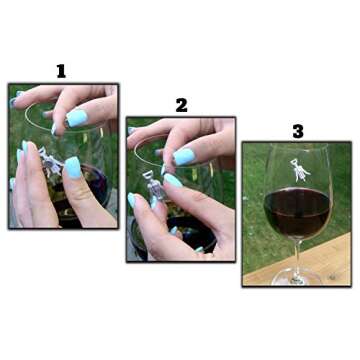 1

2

3