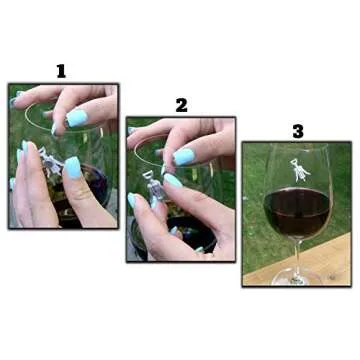 1

2

3