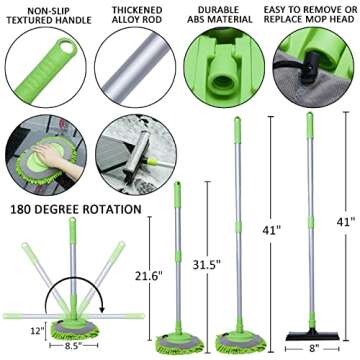 NON-SLIP TEXTURED HANDLE

THICKENED ALLOY ROD

DURABLE ABS MATERIAL

EASY TO REMOVE OR REPLACE MOP HEAD

180 DEGREE ROTATION

12"

8.5"

21.6"

31.5"

41"

41"

8"