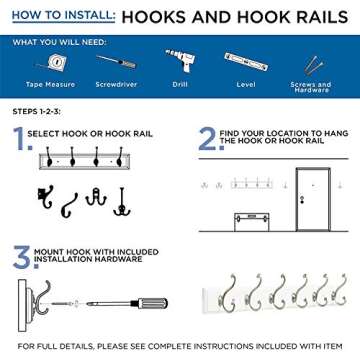 HOW TO INSTALL: HOOKS AND HOOK RAILS

WHAT YOU WILL NEED:

Tape Measure

Screwdriver

Drill

Level

Screws and Hardware

STEPS 1-2-3:

1. SELECT HOOK OR HOOK RAIL

2. FIND YOUR LOCATION TO HANG THE HOOK OR HOOK RAIL

3. MOUNT HOOK WITH INCLUDED INSTALLATION HARDWARE

FOR FULL DETAILS, PLEASE SEE COMPLETE INSTRUCTIONS INCLUDED WITH ITEM