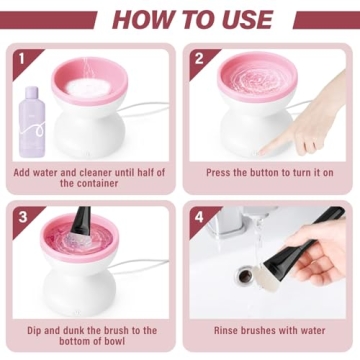 HOW TO USE

1

Add water and cleaner until half of the container

2

Press the button to turn it on

3

Dip and dunk the brush to the bottom of bowl

4

Rinse brushes with water