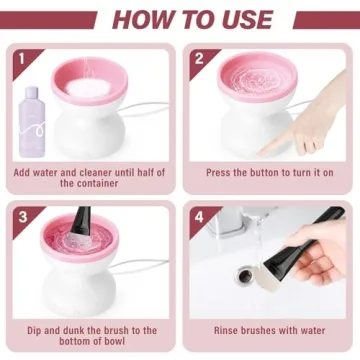 HOW TO USE

1

Add water and cleaner until half of the container

2

Press the button to turn it on

3

Dip and dunk the brush to the bottom of bowl

4

Rinse brushes with water