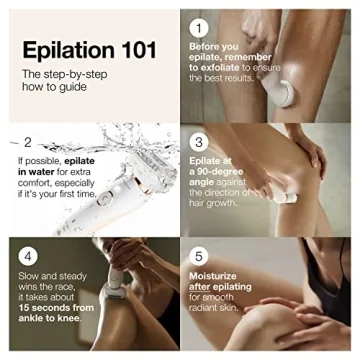 Epilation 101

The step-by-step how to guide

1

Before you epilate, remember to exfoliate to ensure the best results.

2

If possible, epilate in water for extra comfort, especially if it's your first time.

3

Epilate at a 90-degree angle against the direction of hair growth.

4

Slow and steady wins the race, it takes about 15 seconds from ankle to knee.

5

Moisturize after epilating for smooth radiant skin.