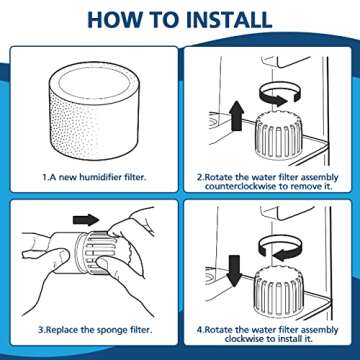 HOW TO INSTALL

1.A new humidifier filter.

2.Rotate the water filter assembly counterclockwise to remove it.

3.Replace the sponge filter.

4.Rotate the water filter assembly clockwise to install it.