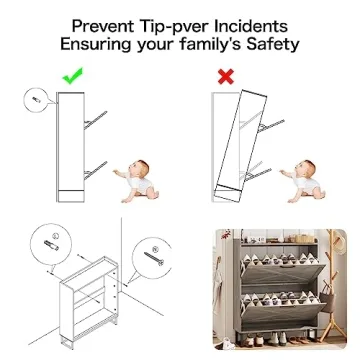 Prevent Tip-pver Incidents
Ensuring your family's Safety