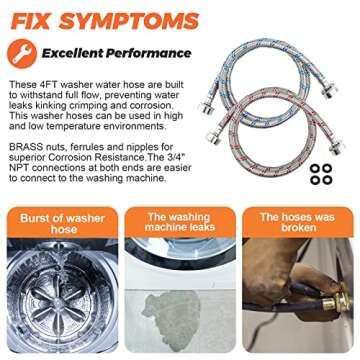 FIX SYMPTOMS

Excellent Performance

These 4FT washer water hose are built to withstand full flow, preventing water leaks kinking crimping and corrosion. This washer hoses can be used in high and low temperature environments.

BRASS nuts, ferrules and nipples for superior Corrosion Resistance.The 3/4" NPT connections at both ends are easier to connect to the washing machine.

Burst of washer hose

The washing machine leaks

The hoses was broken