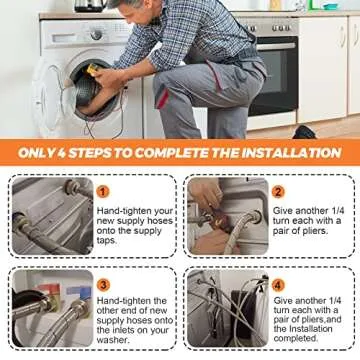 ONLY 4 STEPS TO COMPLETE THE INSTALLATION

1
Hand-tighten your new supply hoses onto the supply taps.

2
Give another 1/4 turn each with a pair of pliers.

3
Hand-tighten the other end of new supply hoses onto the inlets on your washer.

4
Give another 1/4 turn each with a pair of pliers,and the Installation completed.