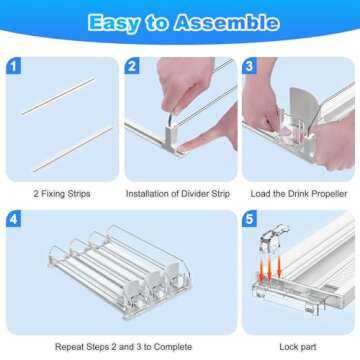 Easy to Assemble

1

2 Fixing Strips

2

Installation of Divider Strip

3

Load the Drink Propeller

4

Repeat Steps 2 and 3 to Complete

5

Lock part