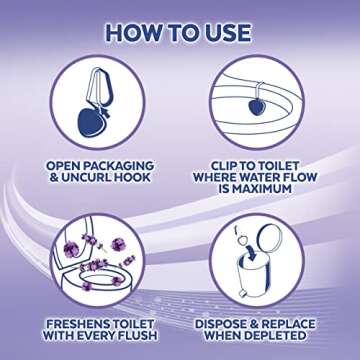 HOW TO USE

OPEN PACKAGING & UNCURL HOOK

CLIP TO TOILET WHERE WATER FLOW IS MAXIMUM

FRESHENS TOILET WITH EVERY FLUSH

DISPOSE & REPLACE WHEN DEPLETED