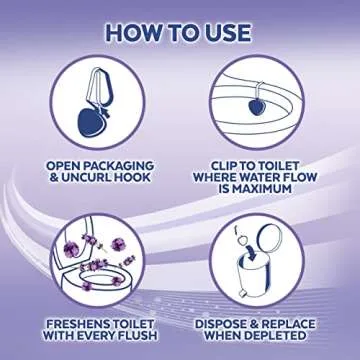 HOW TO USE

OPEN PACKAGING & UNCURL HOOK

CLIP TO TOILET WHERE WATER FLOW IS MAXIMUM

FRESHENS TOILET WITH EVERY FLUSH

DISPOSE & REPLACE WHEN DEPLETED