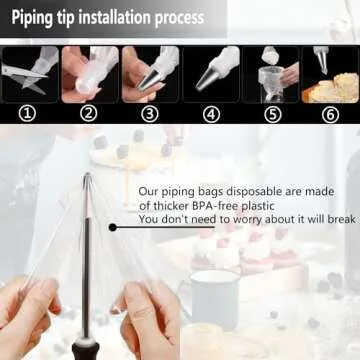 Piping tip installation process

①
②
③
④
⑤
⑥

Our piping bags disposable are made of thicker BPA-free plastic
You don't need to worry about it will break