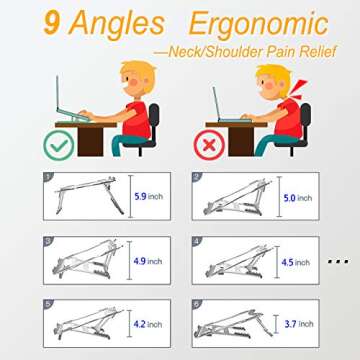 9 Angles Ergonomic
—Neck/Shoulder Pain Relief

1
5.9 inch

2
5.0 inch

3
4.9 inch

4
4.5 inch

...

5
4.2 inch

6
3.7 inch