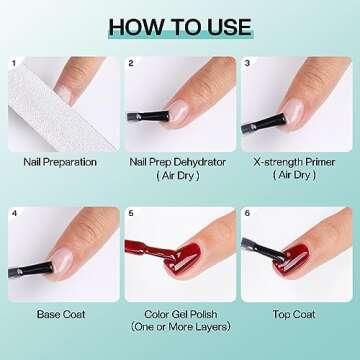 HOW TO USE

1
Nail Preparation

2
Nail Prep Dehydrator
( Air Dry )

3
X-strength Primer
( Air Dry )

4
Base Coat

5
Color Gel Polish
(One or More Layers)

6
Top Coat