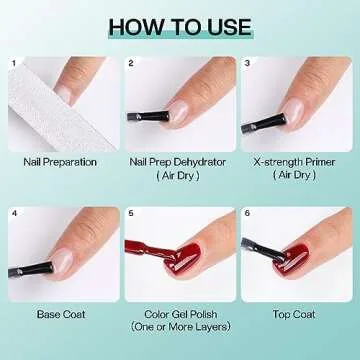 HOW TO USE

1

Nail Preparation

2

Nail Prep Dehydrator ( Air Dry )

3

X-strength Primer ( Air Dry )

4

Base Coat

5

Color Gel Polish (One or More Layers)

6

Top Coat