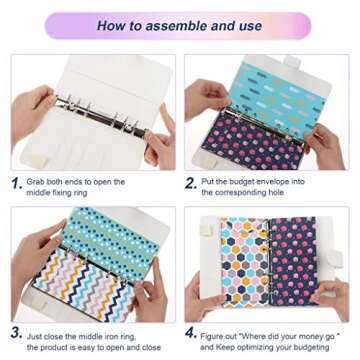 How to assemble and use

1. Grab both ends to open the middle fixing ring

2. Put the budget envelope into the corresponding hole

3. Just close the middle iron ring, the product is easy to open and close

4. Figure out "Where did your money go " and Keep optimizing your budgeting