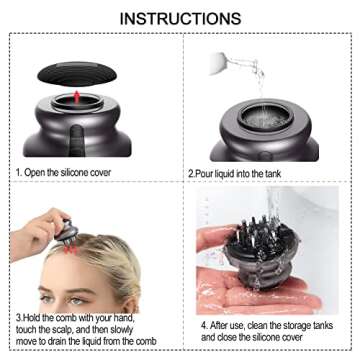 INSTRUCTIONS

1. Open the silicone cover

2.Pour liquid into the tank

3.Hold the comb with your hand, touch the scalp, and then slowly move to drain the liquid from the comb

4. After use, clean the storage tanks and close the silicone cover