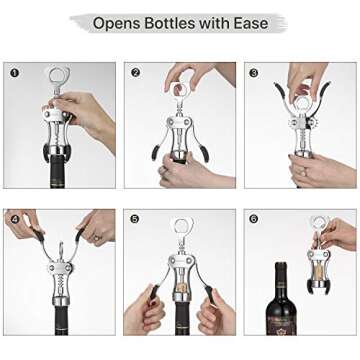 Opens Bottles with Ease

1

2

3

4

5

6