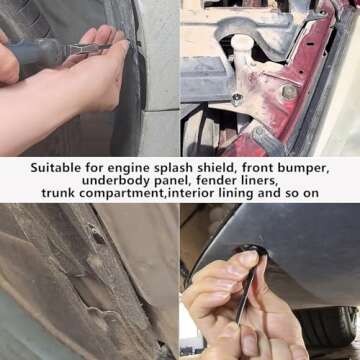 Suitable for engine splash shield, front bumper, underbody panel, fender liners, trunk compartment,interior lining and so on