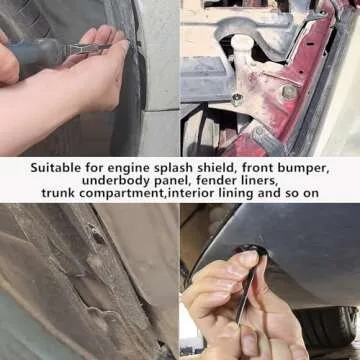 Suitable for engine splash shield, front bumper, underbody panel, fender liners, trunk compartment,interior lining and so on