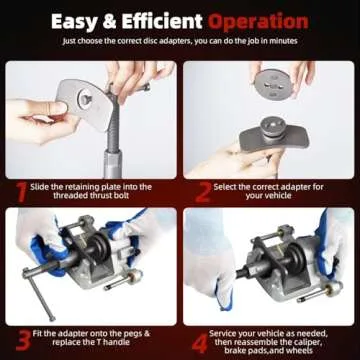 Easy & Efficient Operation

Just choose the correct disc adapters, you can do the job in minutes

1 Slide the retaining plate into the threaded thrust bolt

2 Select the correct adapter for your vehicle

3 Fit the adapter onto the pegs & replace the T handle

4 Service your vehicle as needed, then reassemble the caliper, brake pads,and wheels