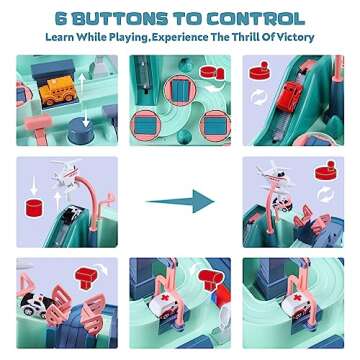 6 BUTTONS TO CONTROL
Learn While Playing,Experience The Thrill Of Victory