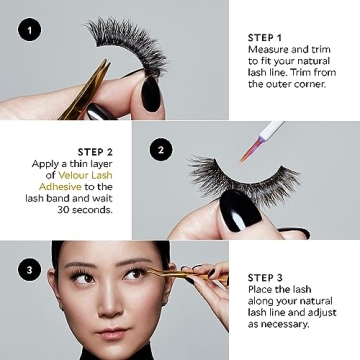 1

STEP 1
Measure and trim to fit your natural lash line. Trim from the outer corner.

STEP 2
Apply a thin layer of Velour Lash Adhesive to the lash band and wait 30 seconds.

2

3

STEP 3
Place the lash along your natural lash line and adjust as necessary.