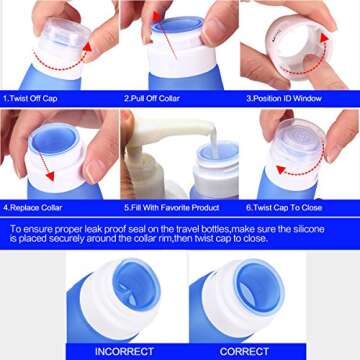 1.Twist Off Cap

2.Pull Off Collar

3.Position ID Window

4.Replace Collar

5.Fill With Favorite Product

6.Twist Cap To Close

To ensure proper leak proof seal on the travel bottles,make sure the silicone is placed securely around the collar rim,then twist cap to close.

INCORRECT

CORRECT