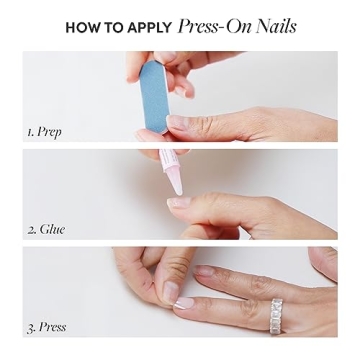 HOW TO APPLY Press-On Nails

1. Prep

2. Glue

3. Press