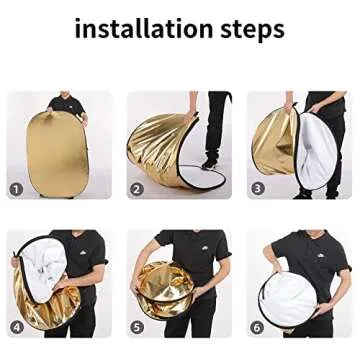 installation steps

1

2

3

4

5

6