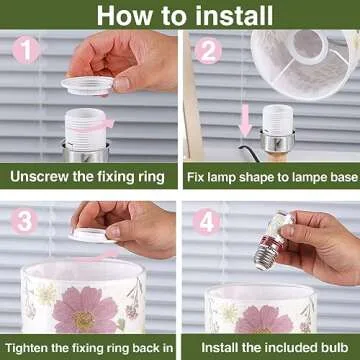 How to install

1
Unscrew the fixing ring

2
Fix lamp shape to lampe base

3
Tighten the fixing ring back in

4
Install the included bulb