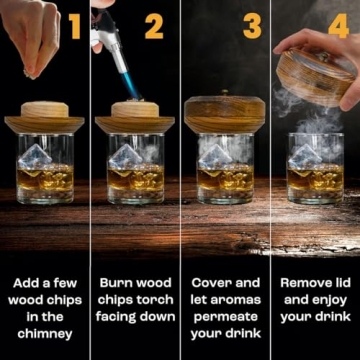 1

Add a few wood chips in the chimney

2

Burn wood chips torch facing down

3

Cover and let aromas permeate your drink

4

Remove lid and enjoy your drink