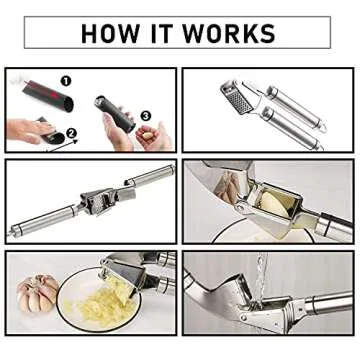 HOW IT WORKS

1

2

3