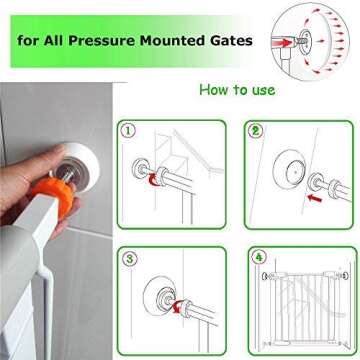 for All Pressure Mounted Gates

How to use

1

2

3

4