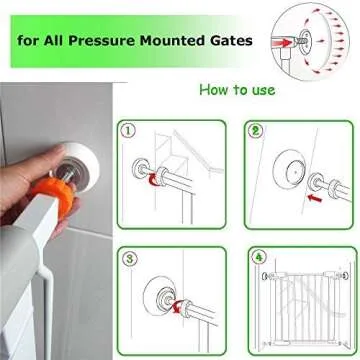 for All Pressure Mounted Gates

How to use

1

2

3

4