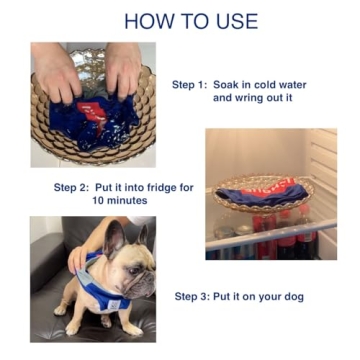 HOW TO USE

Step 1: Soak in cold water and wring out it

Step 2: Put it into fridge for 10 minutes

Step 3: Put it on your dog