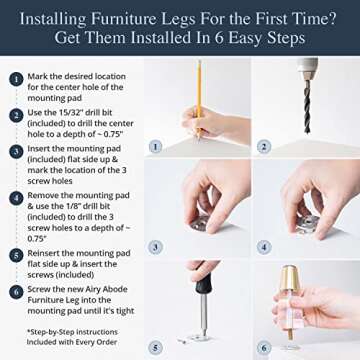 Installing Furniture Legs For the First Time?
Get Them Installed In 6 Easy Steps

1 Mark the desired location for the center hole of the mounting pad

2 Use the 15/32" drill bit (included) to drill the center hole to a depth of ~ 0.75"

3 Insert the mounting pad (included) flat side up & mark the location of the 3 screw holes

4 Remove the mounting pad & use the 1/8" drill bit (included) to drill the 3 screw holes to a depth of ~ 0.75"

5 Reinsert the mounting pad flat side up & insert the screws (included)

6 Screw the new Airy Abode Furniture Leg into the mounting pad until it's tight

*Step-by-Step Instructions Included with Every Order

1
2
3
4
5
6