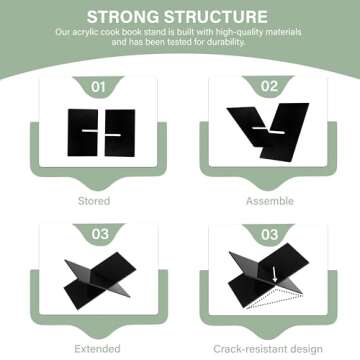 STRONG STRUCTURE

Our acrylic cook book stand is built with high-quality materials and has been tested for durability.

01

Stored

02

Assemble

03

Extended

03

Crack-resistant design