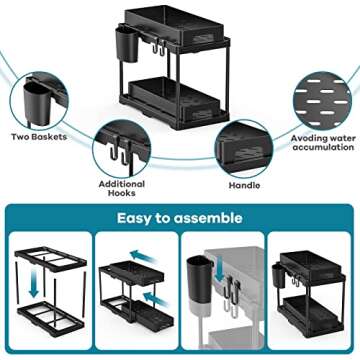 Two Baskets

Additional Hooks

Handle

Avoding water accumulation

Easy to assemble