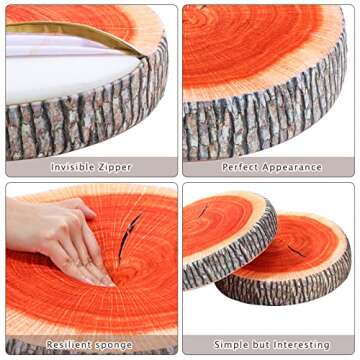 Invisible Zipper

Perfect Appearance

Resilient sponge

Simple but Interesting