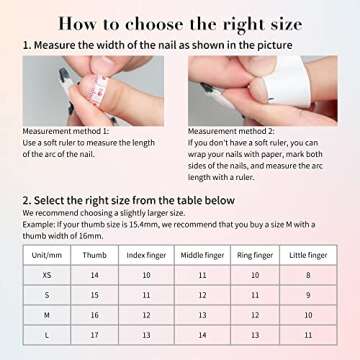 How to choose the right size

1. Measure the width of the nail as shown in the picture

Measurement method 1:
Use a soft ruler to measure the length of the arc of the nail.

Measurement method 2:
If you don't have a soft ruler, you can wrap your nails with paper, mark both sides of the nails, and measure the arc length with a ruler.

2. Select the right size from the table below

We recommend choosing a slightly larger size.
Example: If your thumb size is 15.4mm, we recommend that you buy a size M with a thumb width of 16mm.

| Unit/mm | Thumb | Index finger | Middle finger | Ring finger | Little finger |
|---|---|---|---|---|---|
| XS | 14 | 10 | 11 | 10 | 8 |
| S | 15 | 11 | 12 | 11 | 9 |
| M | 16 | 12 | 13 | 12 | 10 |
| L | 17 | 13 | 14 | 13 | 11 |