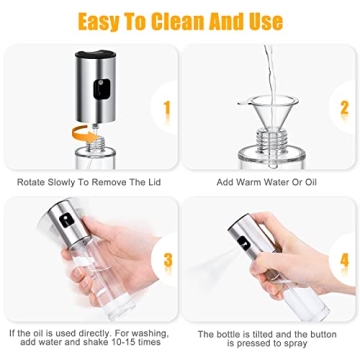 Easy To Clean And Use

1

Rotate Slowly To Remove The Lid

2

Add Warm Water Or Oil

3

If the oil is used directly. For washing, add water and shake 10-15 times

4

The bottle is tilted and the button is pressed to spray