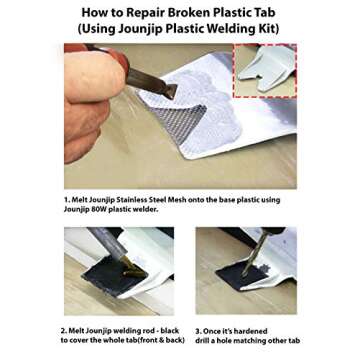 How to Repair Broken Plastic Tab
(Using Jounjip Plastic Welding Kit)

1. Melt Jounjip Stainless Steel Mesh onto the base plastic using Jounjip 80W plastic welder.

2. Melt Jounjip welding rod - black to cover the whole tab(front & back)

3. Once it's hardened drill a hole matching other tab