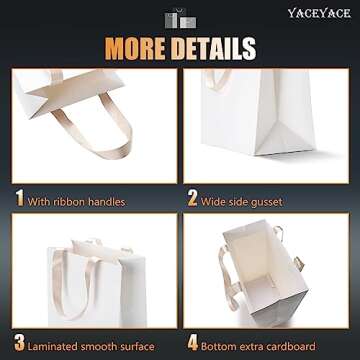 YACEYACE

MORE DETAILS

1 With ribbon handles

2 Wide side gusset

3 Laminated smooth surface

4 Bottom extra cardboard