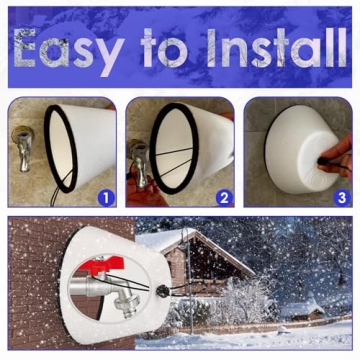 Easy to Install

1

2

3