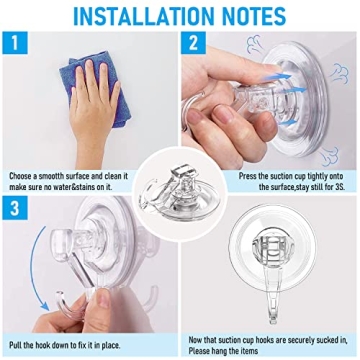 INSTALLATION NOTES

1

Choose a smootth surface and clean it make sure no water&stains on it.

2

Press the suction cup tightly onto the surface,stay still for 3S.

3

Pull the hook down to fix it in place.

Now that suction cup hooks are securely sucked in, Please hang the items