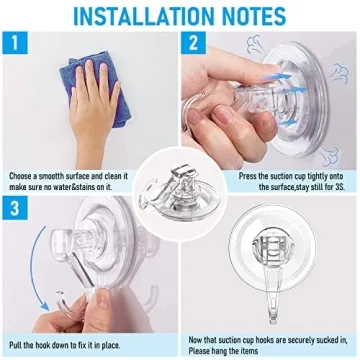 INSTALLATION NOTES

1

Choose a smootth surface and clean it make sure no water&stains on it.

2

Press the suction cup tightly onto the surface,stay still for 3S.

3

Pull the hook down to fix it in place.

Now that suction cup hooks are securely sucked in, Please hang the items