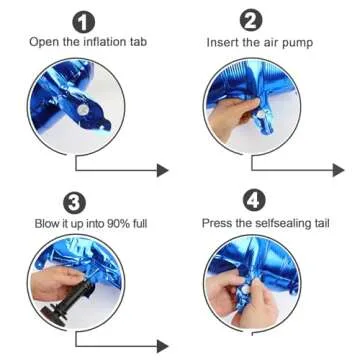 1
Open the inflation tab

2
Insert the air pump

3
Blow it up into 90% full

4
Press the selfsealing tail