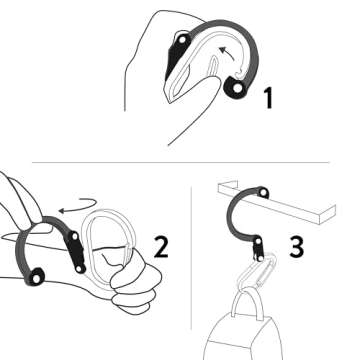 1

2

3