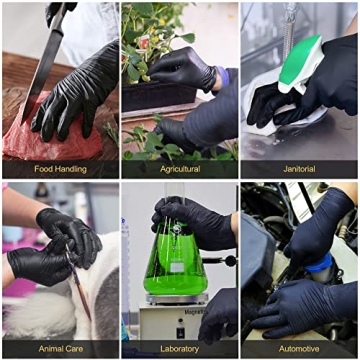 Food Handling

Agricultural

Janitorial

Animal Care

Laboratory

Automotive